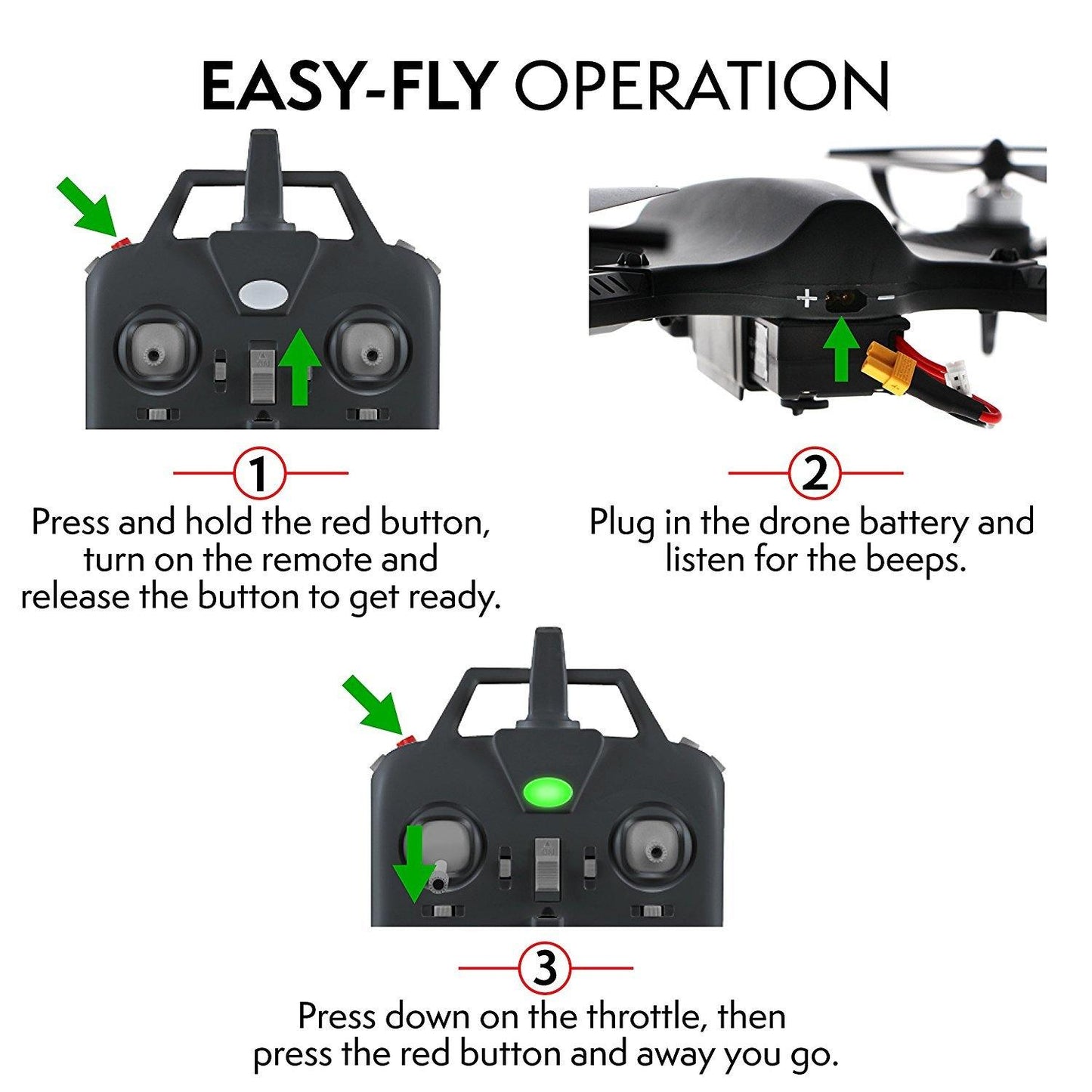 EASY-FLY OPERATION

+ −

1
Press and hold the red button, turn on the remote and release the button to get ready.

2
Plug in the drone battery and listen for the beeps.

3
Press down on the throttle, then press the red button and away you go.